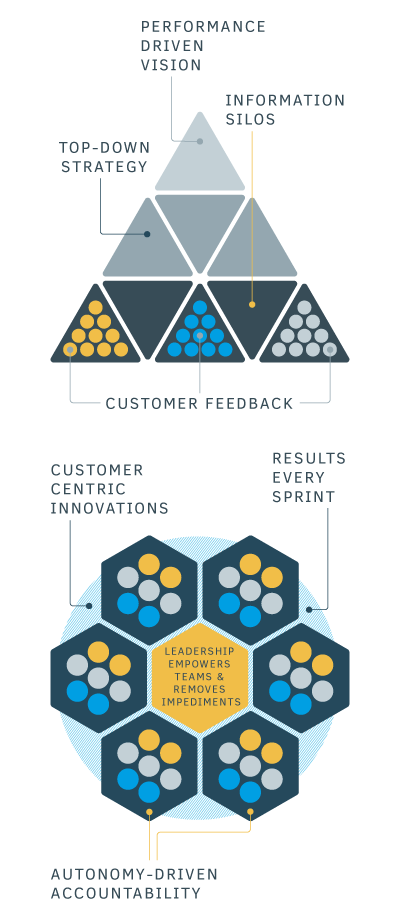 PERFORMANCE DRIVEN VISION

INFORMATION SILOS

TOP-DOWN STRATEGY

CUSTOMER FEEDBACK

CUSTOMER CENTRIC INNOVATIONS

RESULTS EVERY SPRINT

LEADERSHIP EMPOWERS TEAMS & REMOVES IMPEDIMENTS

AUTONOMY-DRIVEN ACCOUNTABILITY