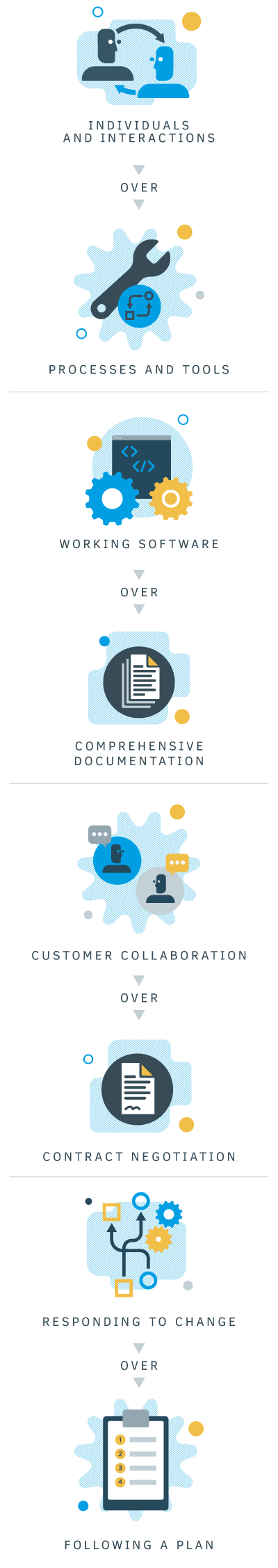 INDIVIDUALS AND INTERACTIONS

OVER

PROCESSES AND TOOLS

WORKING SOFTWARE

OVER

COMPREHENSIVE DOCUMENTATION

CUSTOMER COLLABORATION

OVER

CONTRACT NEGOTIATION

RESPONDING TO CHANGE

OVER

1
2
3
4

FOLLOWING A PLAN