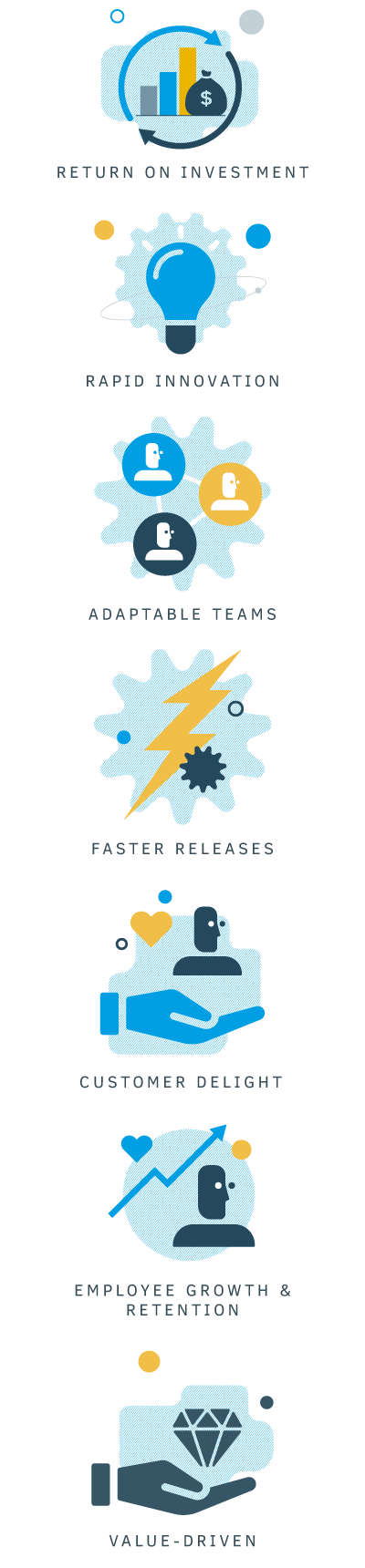 $

RETURN ON INVESTMENT

RAPID INNOVATION

ADAPTABLE TEAMS

FASTER RELEASES

CUSTOMER DELIGHT

EMPLOYEE GROWTH & RETENTION

VALUE-DRIVEN