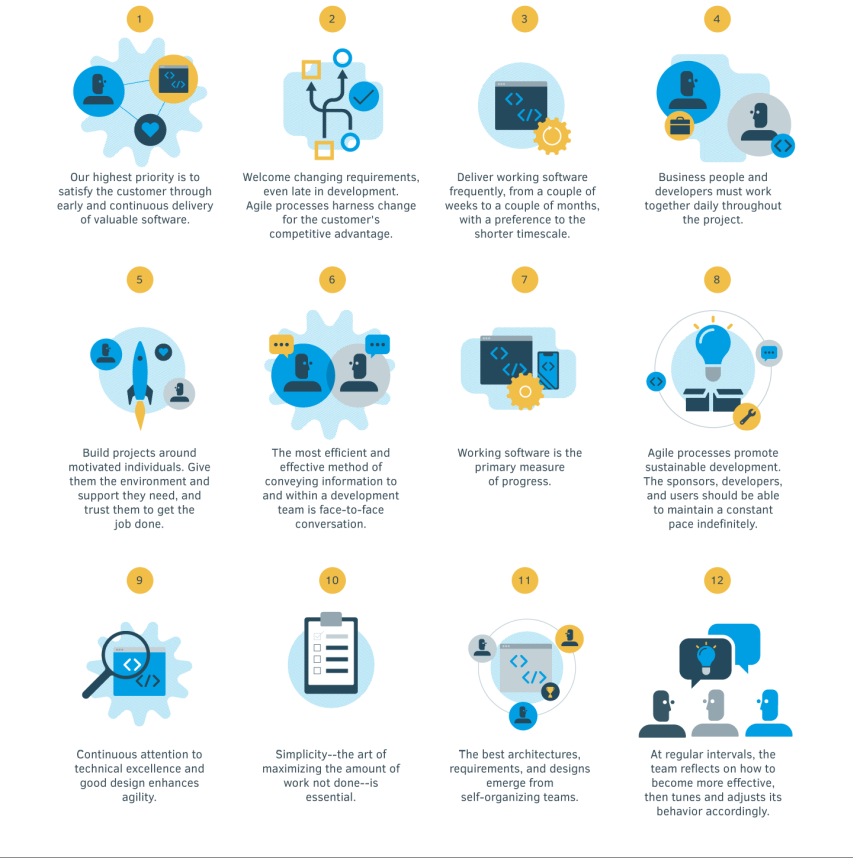 1

Our highest priority is to satisfy the customer through early and continuous delivery of valuable software.

2

Welcome changing requirements, even late in development. Agile processes harness change for the customer's competitive advantage.

3

Deliver working software frequently, from a couple of weeks to a couple of months, with a preference to the shorter timescale.

4

Business people and developers must work together daily throughout the project.

5

Build projects around motivated individuals. Give them the environment and support they need, and trust them to get the job done.

6

The most efficient and effective method of conveying information to and within a development team is face-to-face conversation.

7

Working software is the primary measure of progress.

8

Agile processes promote sustainable development. The sponsors, developers, and users should be able to maintain a constant pace indefinitely.

9

Continuous attention to technical excellence and good design enhances agility.

10

Simplicity--the art of maximizing the amount of work not done--is essential.

11

The best architectures, requirements, and designs emerge from self-organizing teams.

12

At regular intervals, the team reflects on how to become more effective, then tunes and adjusts its behavior accordingly.