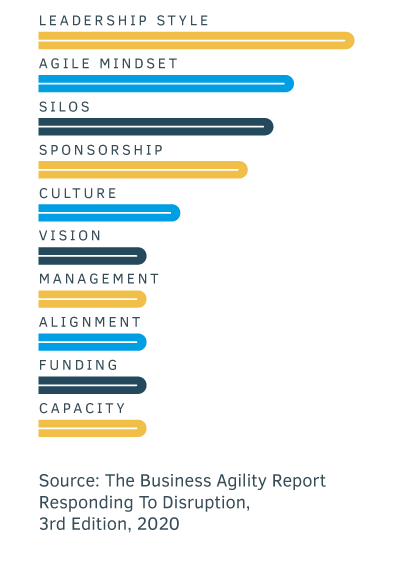 LEADERSHIP STYLE

AGILE MINDSET

SILOS

SPONSORSHIP

CULTURE

VISION

MANAGEMENT

ALIGNMENT

FUNDING

CAPACITY

Source: The Business Agility Report Responding To Disruption, 3rd Edition, 2020